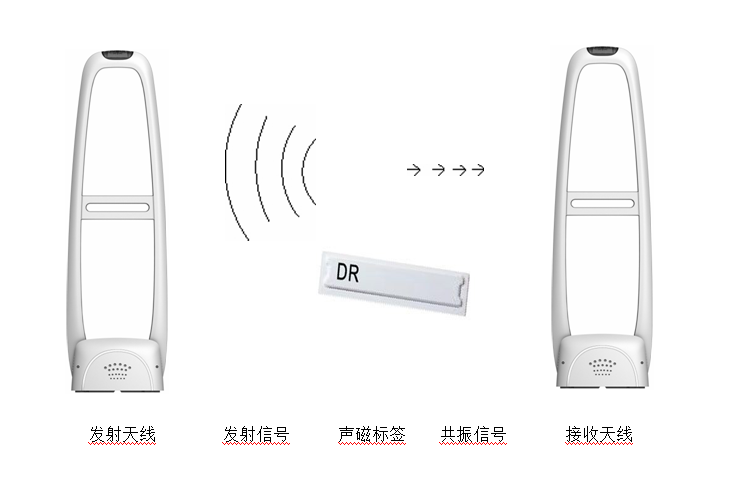 DR

发射天线　发射信号　声磁标签　共振信号　接收天线